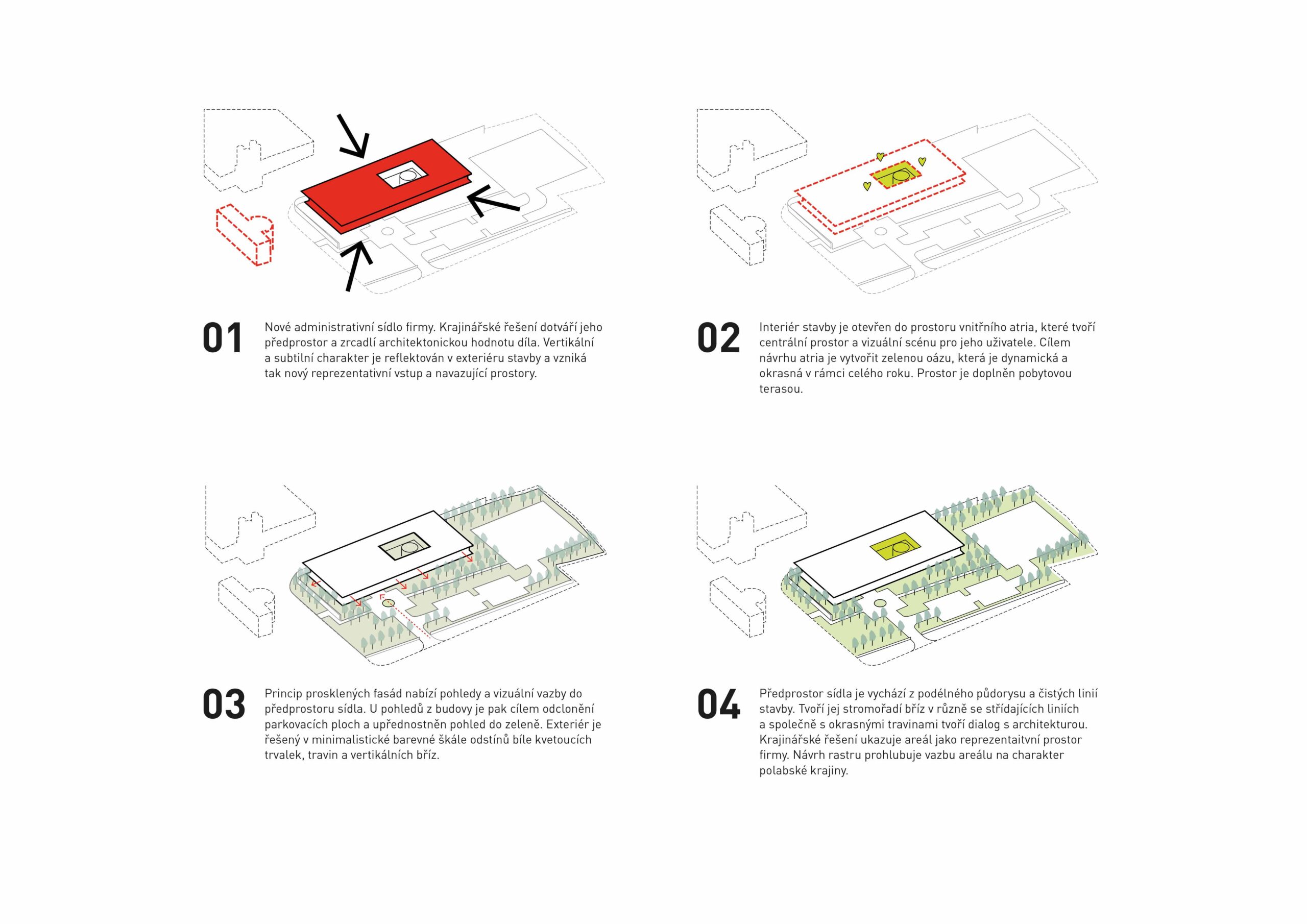 01

Nové administrativní sídlo firmy. Krajinářské řešení dotváří jeho předprostor a zrcadlí architektonickou hodnotu díla. Vertikální a subtilní charakter je reflektován v exteriéru stavby a vzniká tak nový reprezentativní vstup a navazující prostory.

02

Interiér stavby je otevřen do prostoru vnitřního atria, které tvoří centrální prostor a vizuální scénu pro jeho uživatele. Cílem návrhu atria je vytvořit zelenou oázu, která je dynamická a okrasná v rámci celého roku. Prostor je doplněn pobytovou terasou.

03

Princip prosklených fasád nabízí pohledy a vizuální vazby do předprostoru sídla. U pohledů z budovy je pak cílem odclonění parkovacích ploch a upřednostněn pohled do zeleně. Exteriér je řešený v minimalistické barevné škále odstínů bíle kvetoucích trvalek, travin a vertikálních bříz.

04

Předprostor sídla je vychází z podélného půdorysu a čistých linií stavby. Tvoří jej stromořadí bříz v různě se střídajících liniích a společně s okrasnými travinami tvoří dialog s architekturou. Krajinářské řešení ukazuje areál jako reprezentaitvní prostor firmy. Návrh rastru prohlubuje vazbu areálu na charakter polabské krajiny.